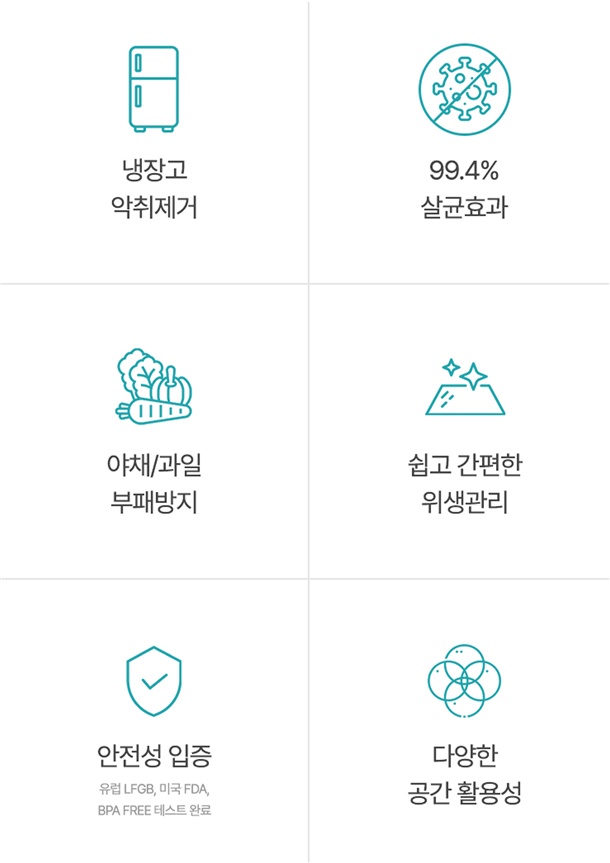 냉장고
악취제거

99.4%
살균효과

야채/과일
부패방지

쉽고 간편한
위생관리

안전성 입증
유럽 LFGB, 미국 FDA,
BPA FREE 테스트 완료

다양한
공간 활용성